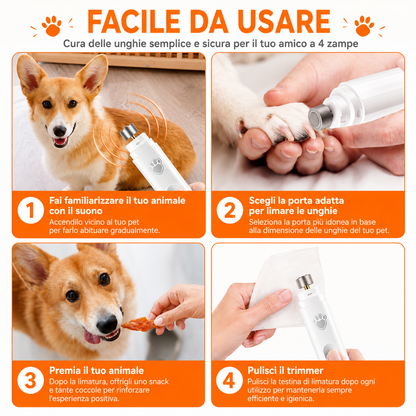 FACILE DA USARE

Cura delle unghie semplice e sicura per il tuo amico a 4 zampe

1

Fai familiarizzare il tuo animale con il suono

Accendilo vicino al tuo pet per farlo abituare gradualmente.

2

Scegli la porta adatta per limare le unghie

Seleziona la porta più idonea in base alla dimensione delle unghie del tuo pet.

3

Premia il tuo animale

Dopo la limatura, offrigli uno snack e tante coccole per rinforzare l'esperienza positiva.

4

Pulisci il trimmer

Pulisci la testina di limatura dopo ogni utilizzo per mantenerla sempre efficiente e igienica.